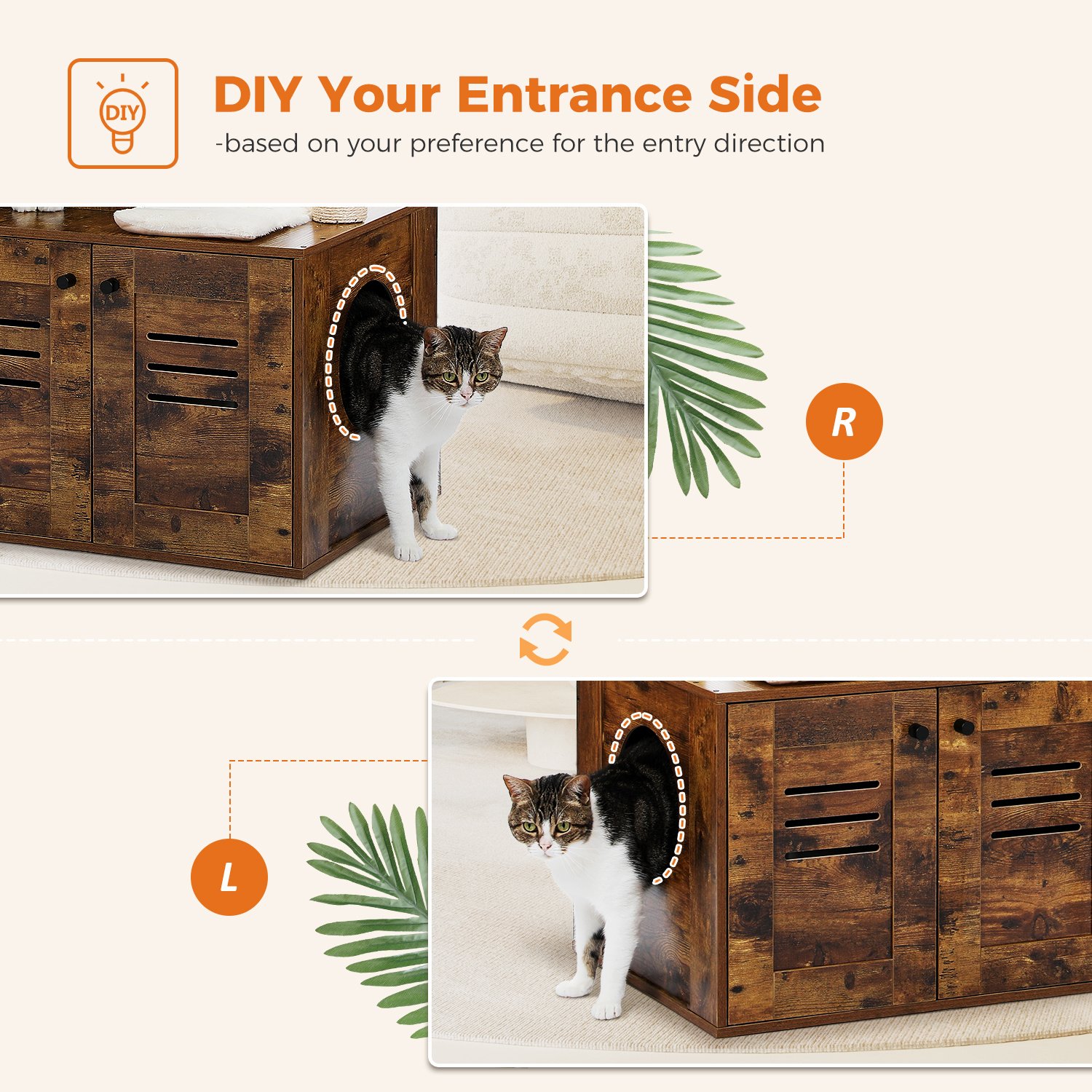 DIY

DIY Your Entrance Side
-based on your preference for the entry direction

R

L