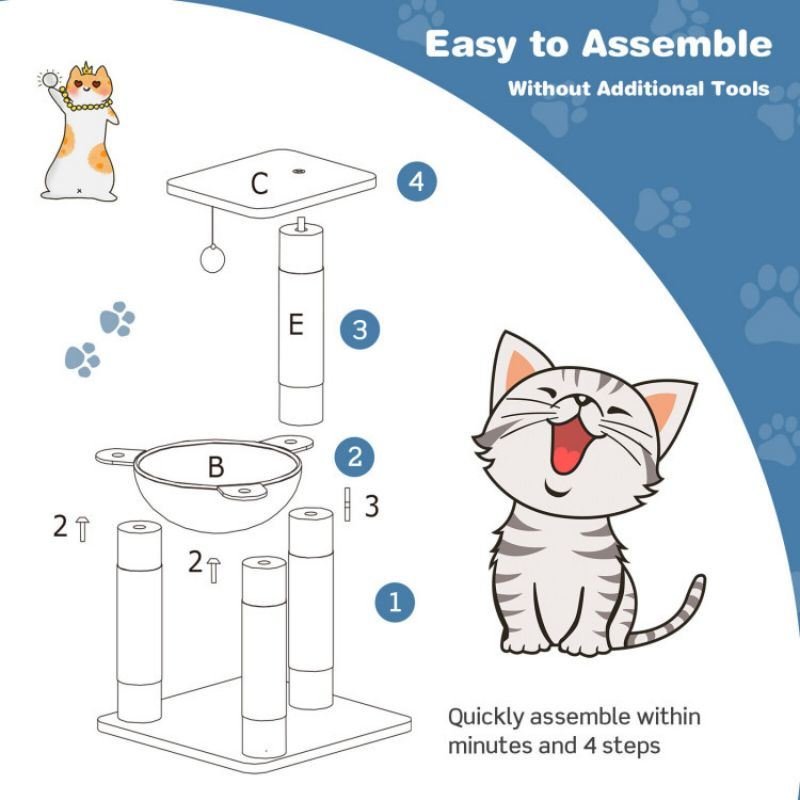 Easy to Assemble

Without Additional Tools

C

4

E

3

B

2

3

2

2

1

Quickly assemble within minutes and 4 steps