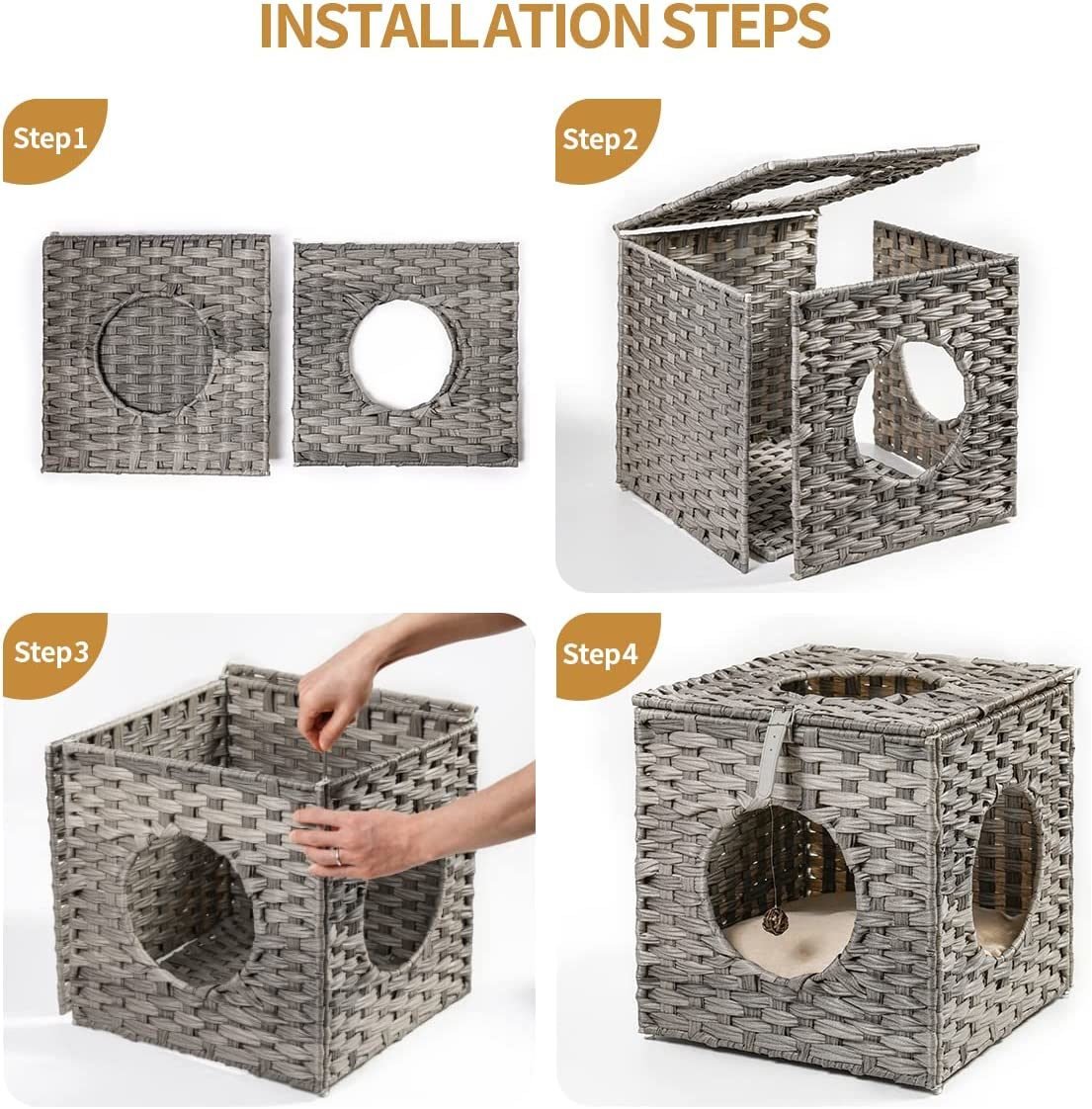 INSTALLATION STEPS

Step1

Step2

Step3

Step4