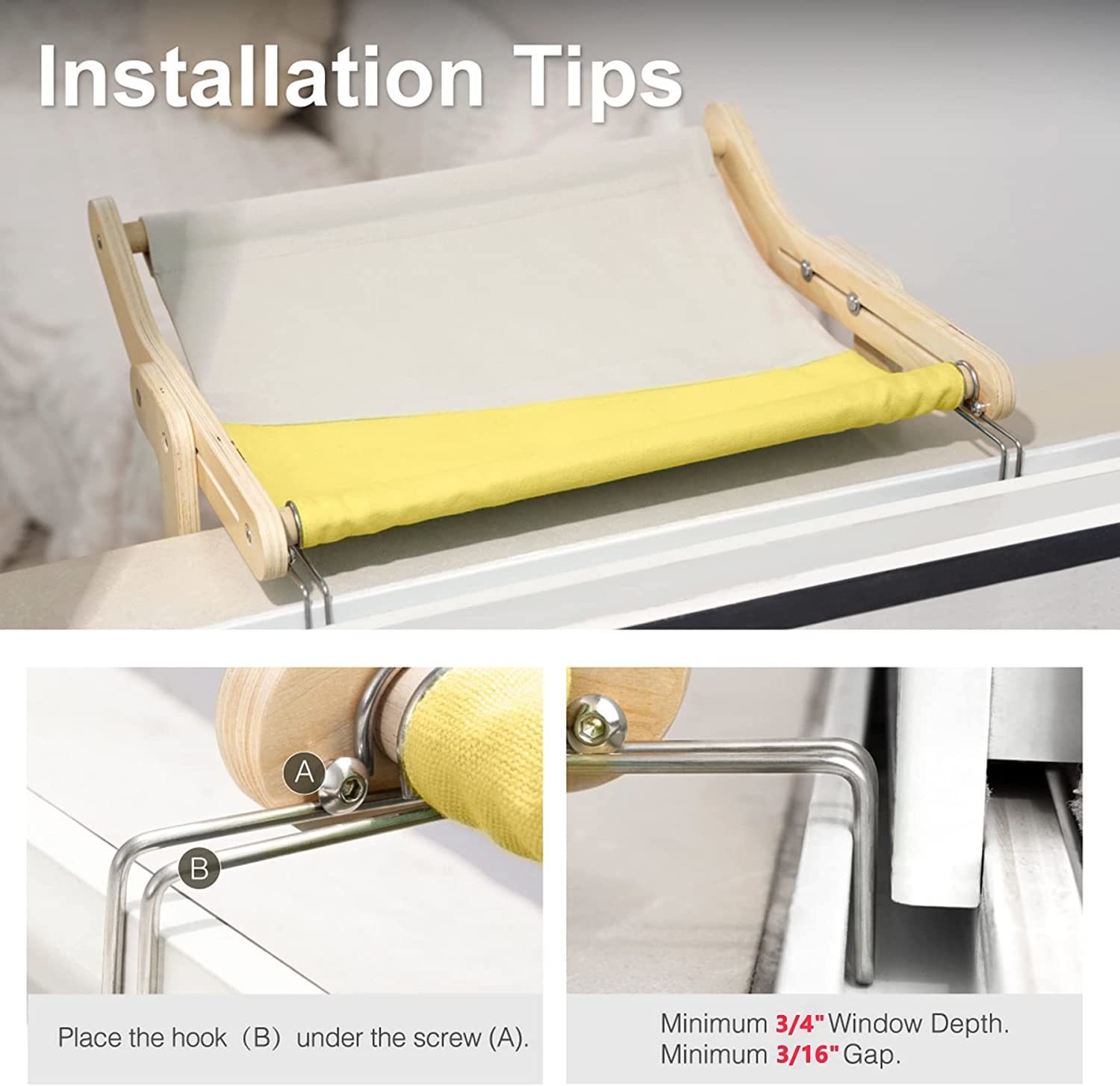 Installation Tips

A

B

Place the hook（B）under the screw (A).

Minimum 3/4" Window Depth.
Minimum 3/16" Gap.