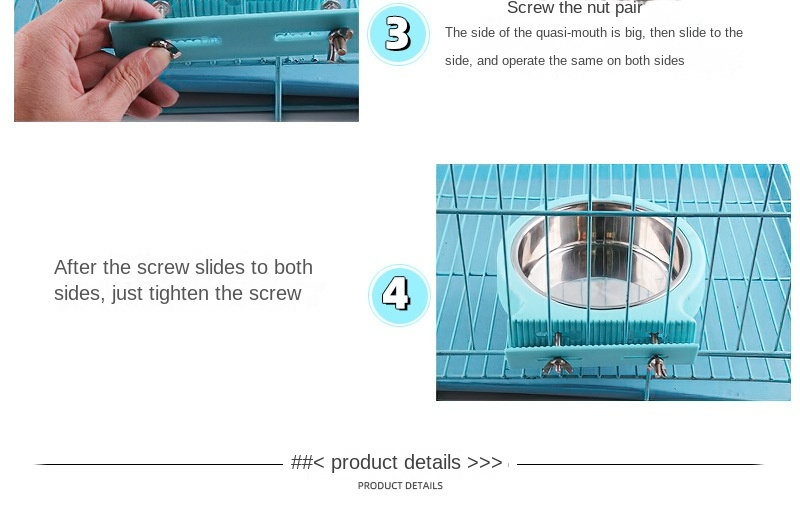 3

Screw the nut pair

The side of the quasi-mouth is big, then slide to the side, and operate the same on both sides

After the screw slides to both sides, just tighten the screw

4

##< product details >>>

PRODUCT DETAILS