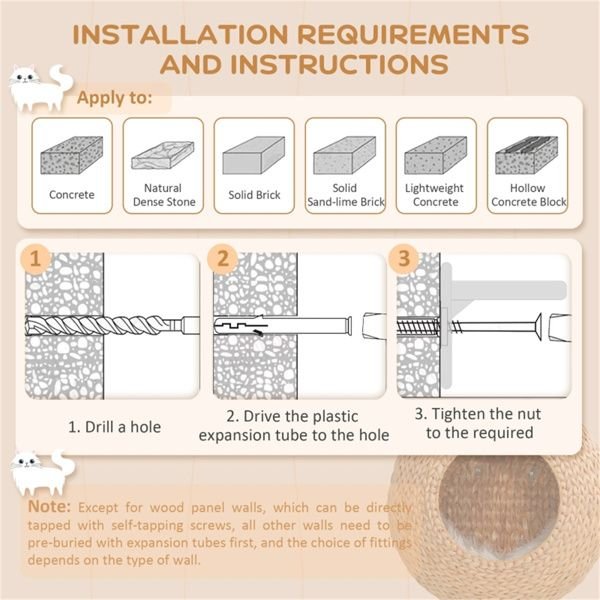 INSTALLATION REQUIREMENTS AND INSTRUCTIONS

Apply to:

Concrete

Natural Dense Stone

Solid Brick

Solid Sand-lime Brick

Lightweight Concrete

Hollow Concrete Block

1

2

3

1. Drill a hole

2. Drive the plastic expansion tube to the hole

3. Tighten the nut to the required

Note: Except for wood panel walls, which can be directly tapped with self-tapping screws, all other walls need to be pre-buried with expansion tubes first, and the choice of fittings depends on the type of wall.