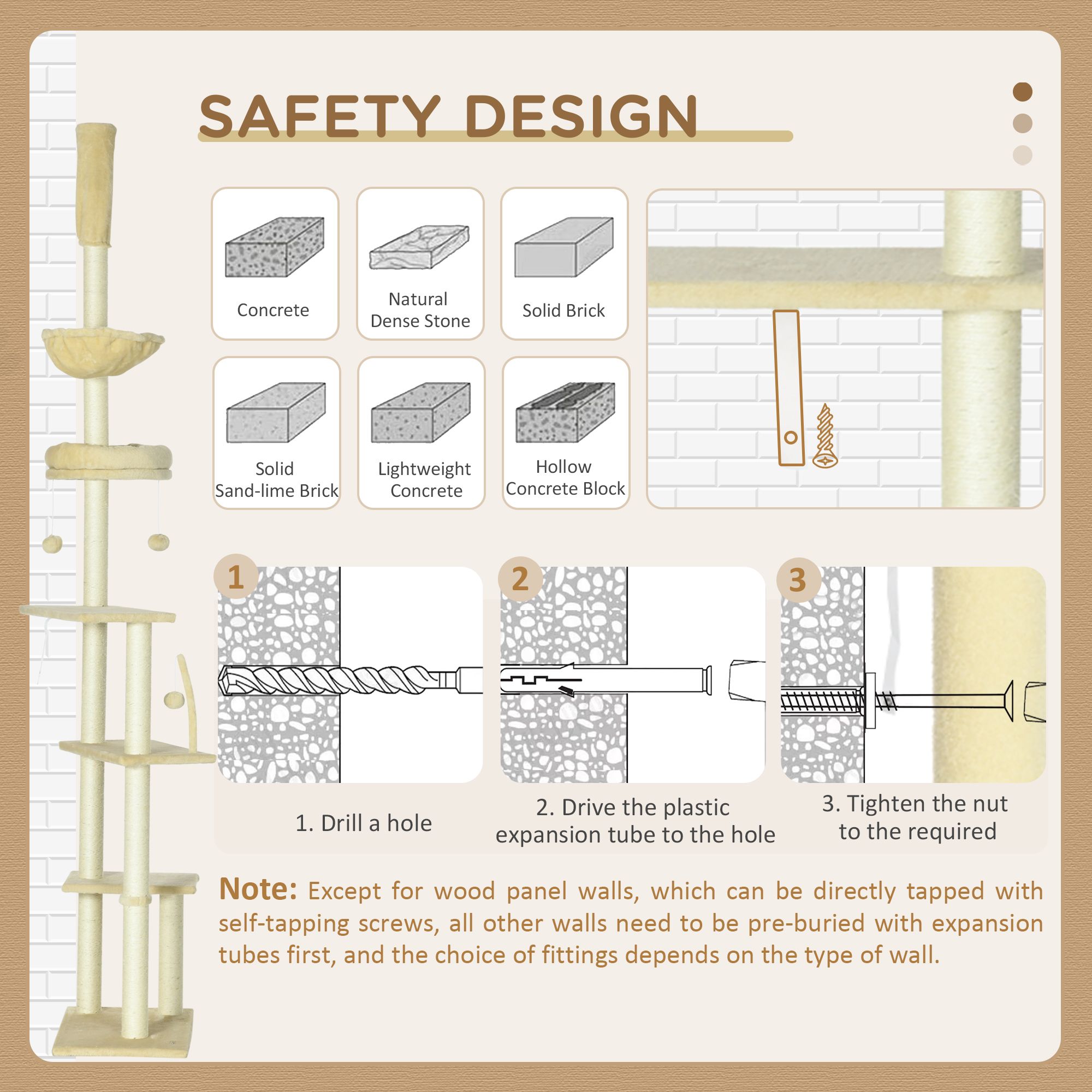 SAFETY DESIGN

Concrete

Natural Dense Stone

Solid Brick

Solid Sand-lime Brick

Lightweight Concrete

Hollow Concrete Block

1

2

3

1. Drill a hole

2. Drive the plastic expansion tube to the hole

3. Tighten the nut to the required

Note: Except for wood panel walls, which can be directly tapped with self-tapping screws, all other walls need to be pre-buried with expansion tubes first, and the choice of fittings depends on the type of wall.