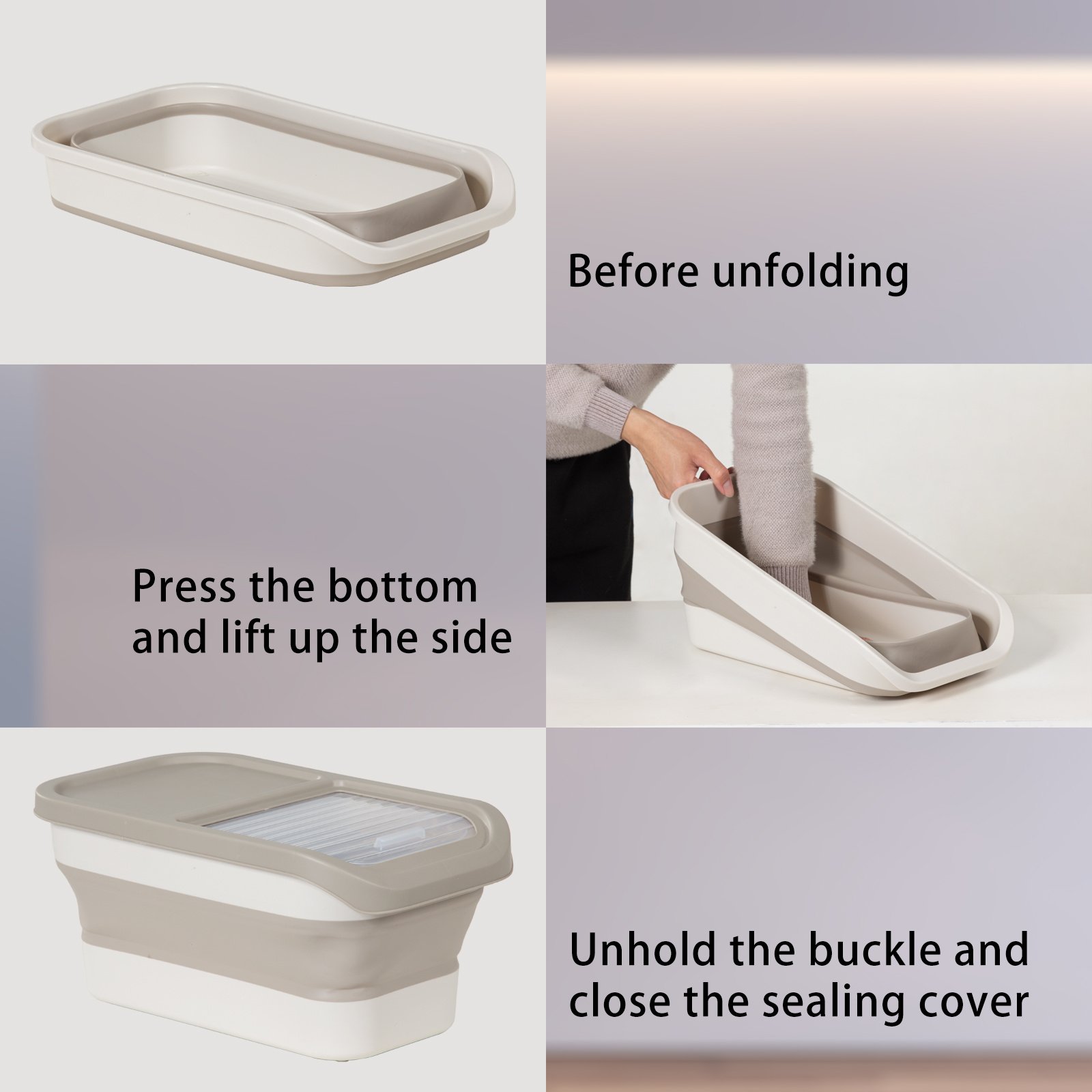 Before unfolding

Press the bottom and lift up the side

Unhold the buckle and close the sealing cover